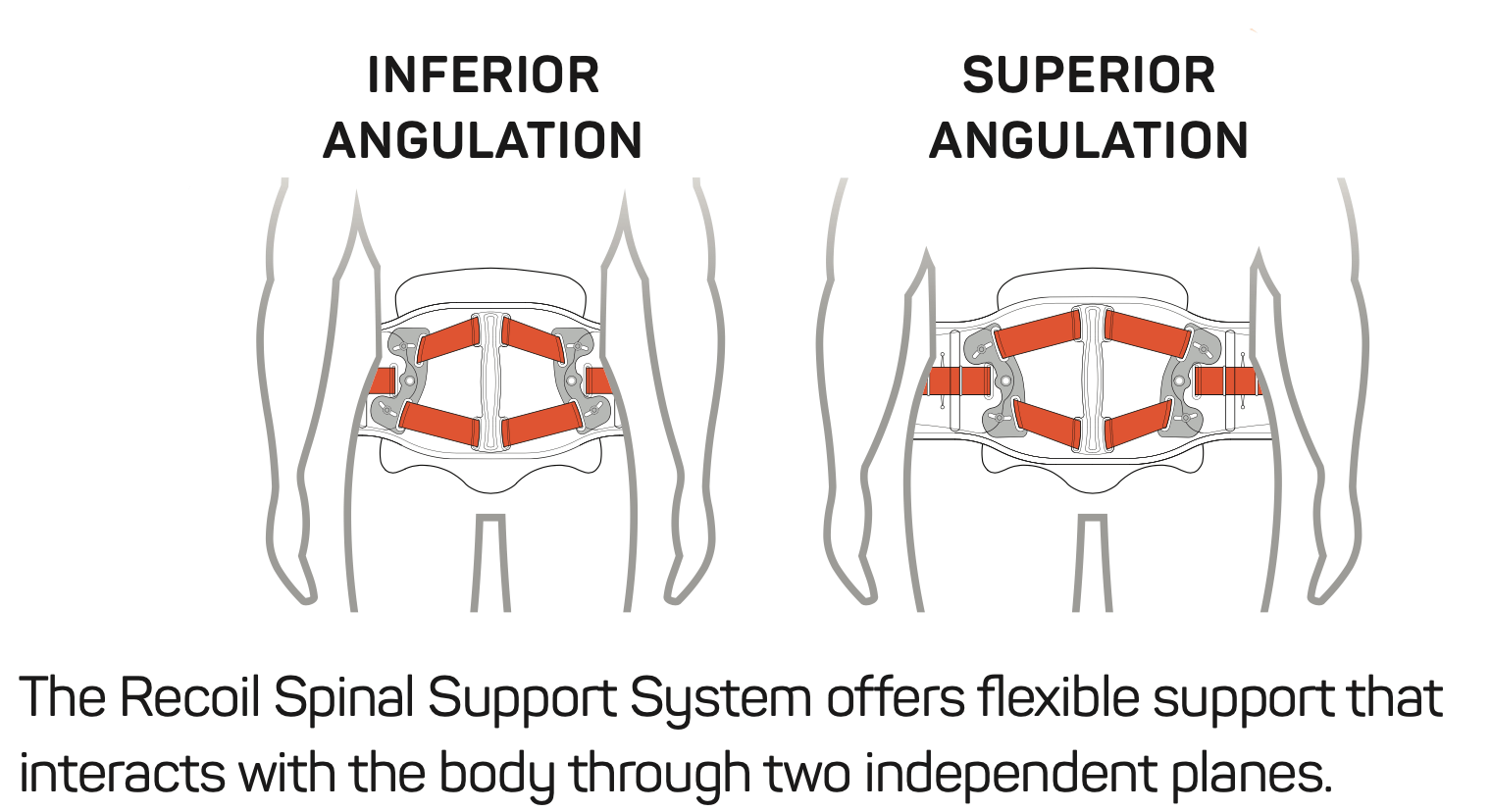 INFERIOR ANGULATION

SUPERIOR ANGULATION

The Recoil Spinal Support System offers flexible support that interacts with the body through two independent planes.